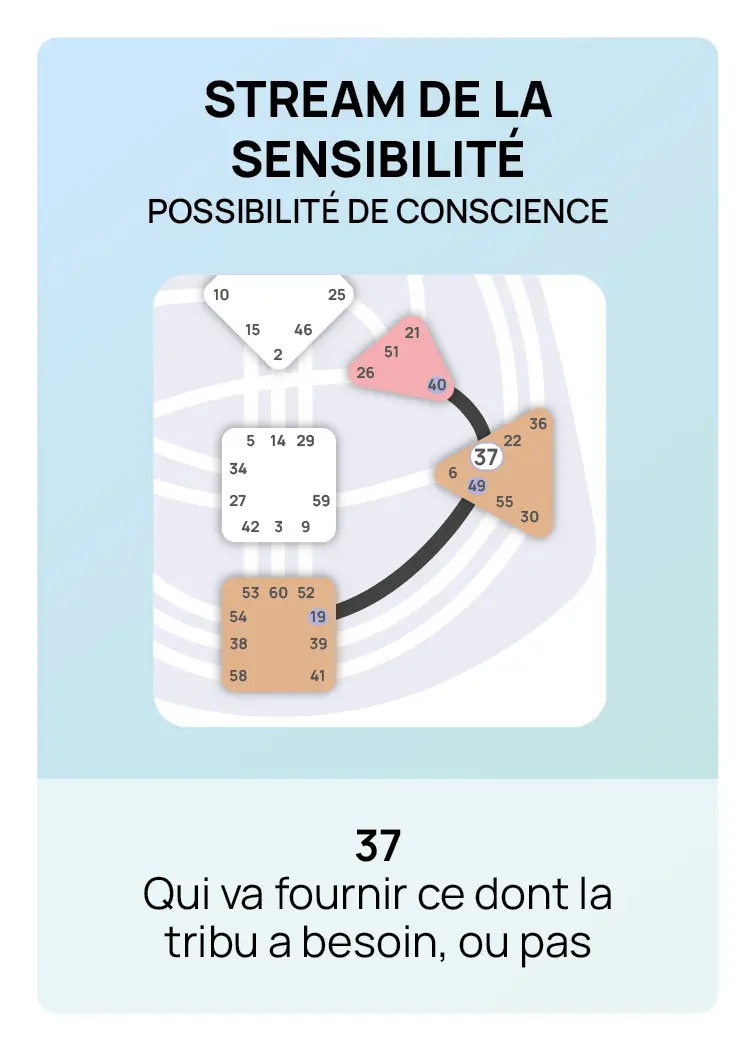 STREAM DE LA SENSIBILITÉ
POSSIBILITÉ DE CONSCIENCE

10
25
15
46
2

21
51
26
40

5 14 29
34
27
59
42 3 9

36
22
37
6
49
55
30

53 60 52
54
19
38
39
58
41

37
Qui va fournir ce dont la tribu a besoin, ou pas