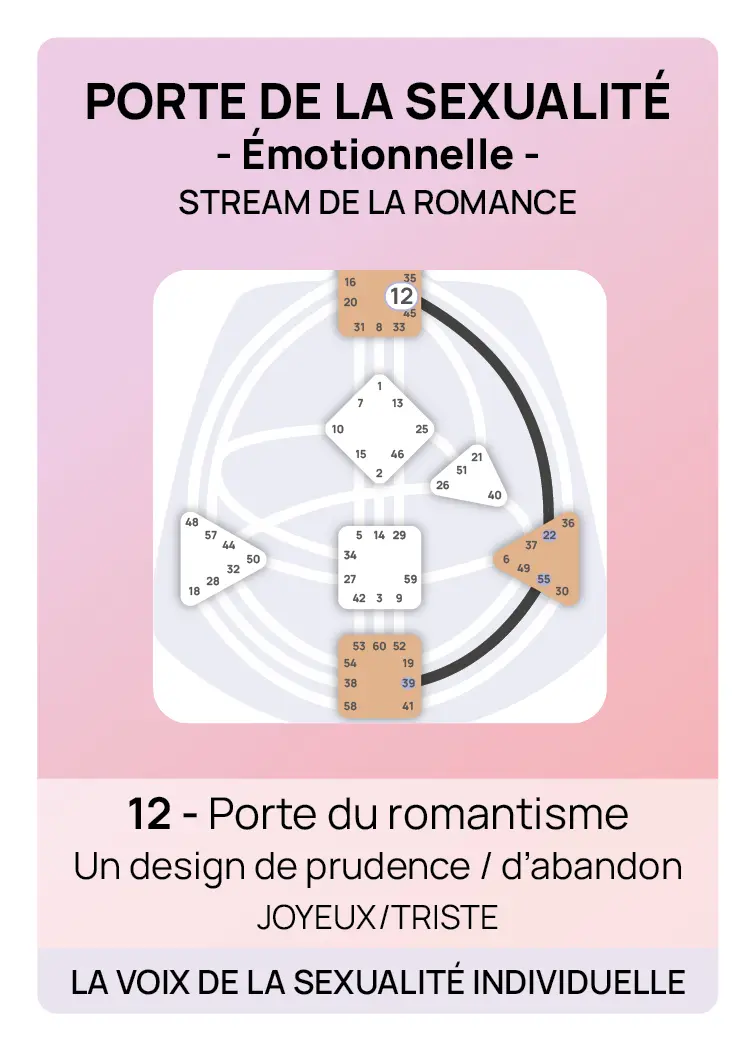 PORTE DE LA SEXUALITÉ
- Émotionnelle -
STREAM DE LA ROMANCE

16 35
20 12 45
31 8 33

1
7 13
10 25
15 46
2

21
51
26 40

48
57 44
50
32
28
18

5 14 29
34
27 59
42 3 9

36
22
37
6 49
55
30

53 60 52
54 19
38 39
58 41

12 - Porte du romantisme
Un design de prudence / d'abandon
JOYEUX/TRISTE

LA VOIX DE LA SEXUALITÉ INDIVIDUELLE